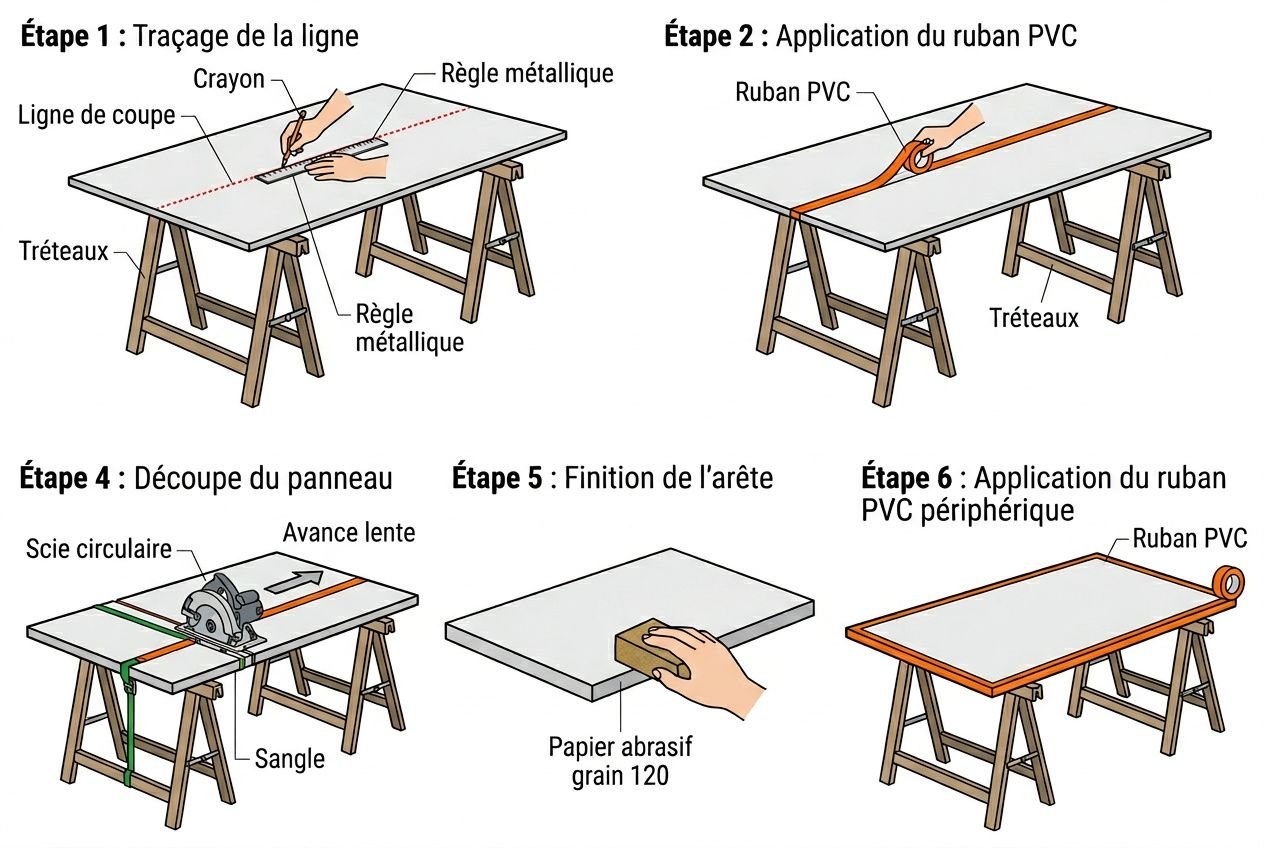 Étape 1 : Traçage de la ligne

Crayon

Règle métallique

Ligne de coupe

Tréteaux

Règle métallique

Étape 2 : Application du ruban PVC

Ruban PVC

Tréteaux

Étape 4 : Découpe du panneau

Scie circulaire

Avance lente

Sangle

Étape 5 : Finition de l'arête

Papier abrasif grain 120

Étape 6 : Application du ruban PVC périphérique

Ruban PVC